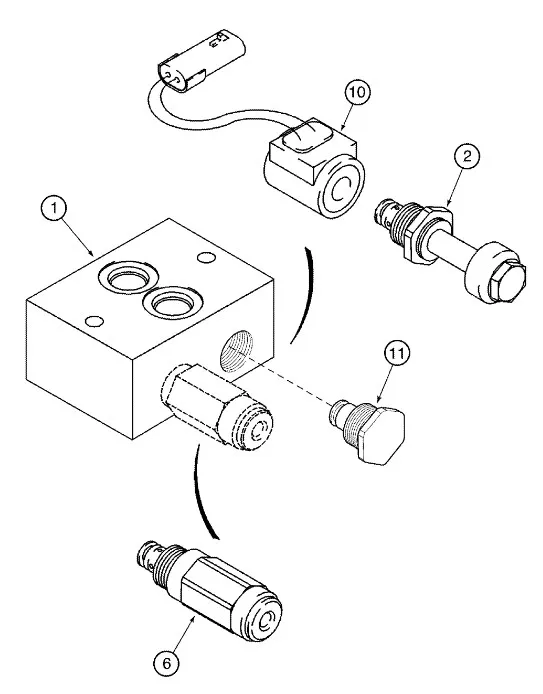 10
2
1
11
6